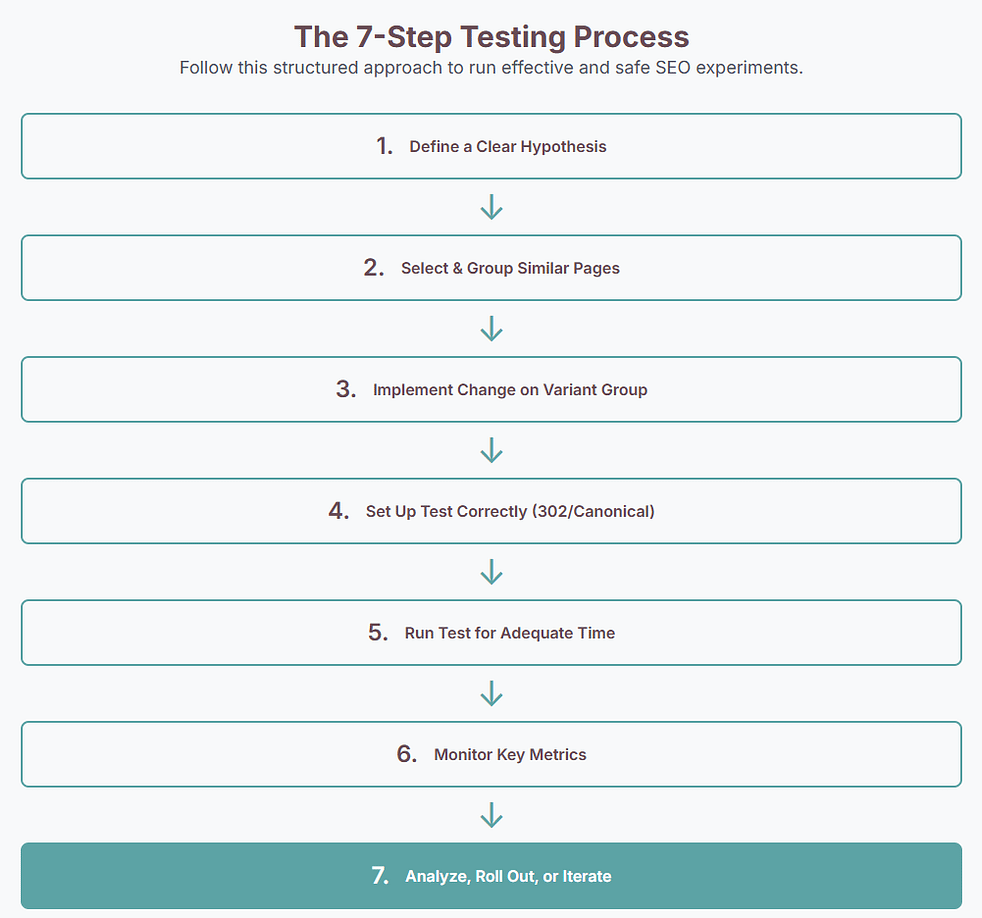 The 7-Step Testing Process

Follow this structured approach to run effective and safe SEO experiments.

1. Define a Clear Hypothesis

2. Select & Group Similar Pages

3. Implement Change on Variant Group

4. Set Up Test Correctly (302/Canonical)

5. Run Test for Adequate Time

6. Monitor Key Metrics

7. Analyze, Roll Out, or Iterate