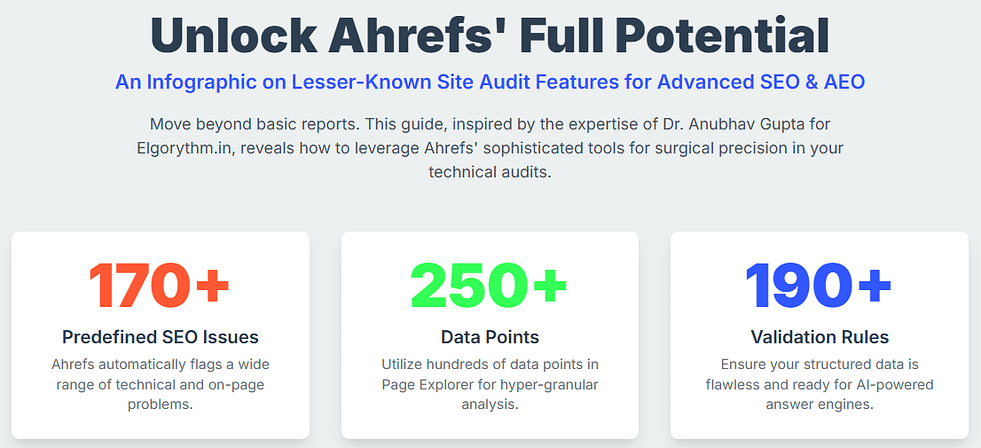 Unlock Ahrefs' Full Potential

An Infographic on Lesser-Known Site Audit Features for Advanced SEO & AEO

Move beyond basic reports. This guide, inspired by the expertise of Dr. Anubhav Gupta for Elgorythm.in, reveals how to leverage Ahrefs' sophisticated tools for surgical precision in your technical audits.

170+

Predefined SEO Issues

Ahrefs automatically flags a wide range of technical and on-page problems.

250+

Data Points

Utilize hundreds of data points in Page Explorer for hyper-granular analysis.

190+

Validation Rules

Ensure your structured data is flawless and ready for AI-powered answer engines.