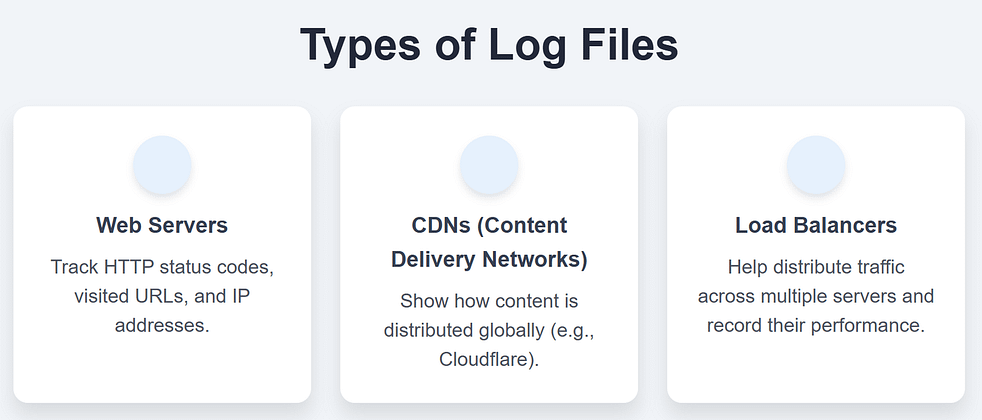 Types of Log Files

Web Servers

Track HTTP status codes, visited URLs, and IP addresses.

CDNs (Content Delivery Networks)

Show how content is distributed globally (e.g., Cloudflare).

Load Balancers

Help distribute traffic across multiple servers and record their performance.